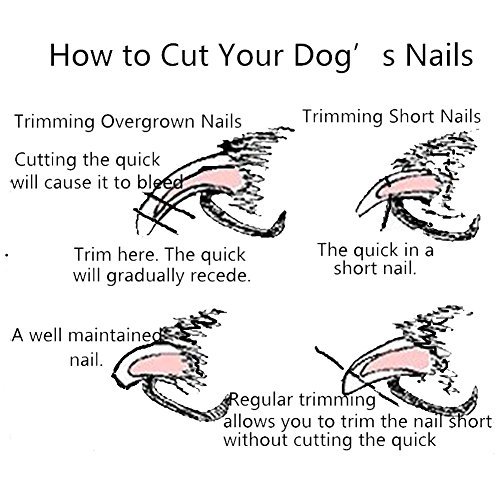 How to Cut Your Dog’ s Nails

Trimming Overgrown Nails

Cutting the quick will cause it to bleed

Trim here. The quick will gradually recede.

Trimming Short Nails

The quick in a short nail.

A well maintained nail.

Regular trimming allows you to trim the nail short without cutting the quick