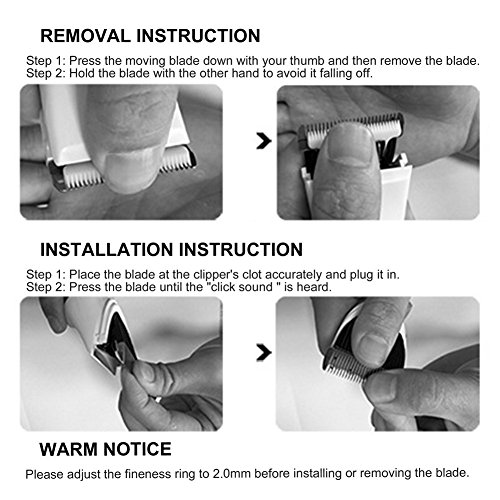 REMOVAL INSTRUCTION

Step 1: Press the moving blade down with your thumb and then remove the blade.
Step 2: Hold the blade with the other hand to avoid it falling off.

INSTALLATION INSTRUCTION

Step 1: Place the blade at the clipper's clot accurately and plug it in.
Step 2: Press the blade until the "click sound " is heard.

WARM NOTICE

Please adjust the fineness ring to 2.0mm before installing or removing the blade.