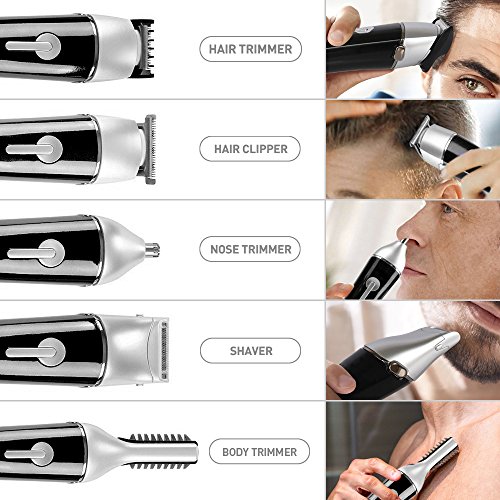 HAIR TRIMMER

HAIR CLIPPER

NOSE TRIMMER

SHAVER

BODY TRIMMER