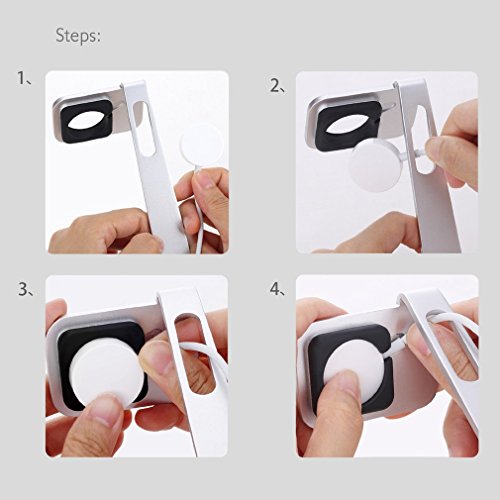 Steps:

1、

2、

3、

4、