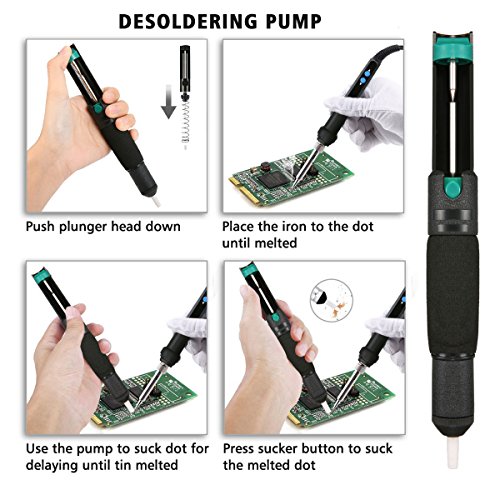 DESOLDERING PUMP

Push plunger head down

Place the iron to the dot until melted

Use the pump to suck dot for delaying until tin melted

Press sucker button to suck the melted dot