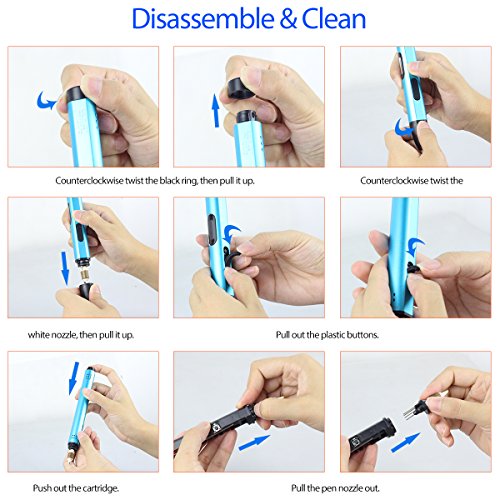 Disassemble & Clean

Counterclockwise twist the black ring, then pull it up.

Counterclockwise twist the

white nozzle, then pull it up.

Pull out the plastic buttons.

Push out the cartridge.

Pull the pen nozzle out.