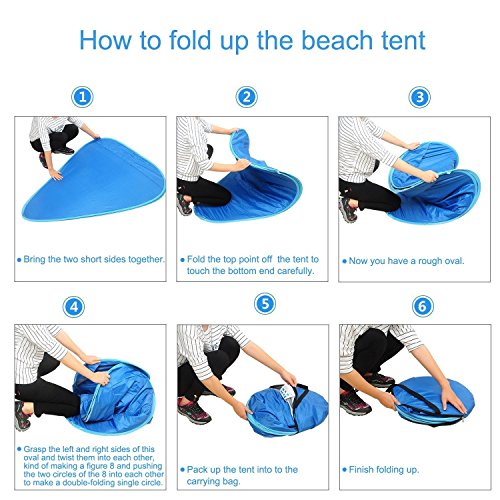 How to fold up the beach tent

1

• Bring the two short sides together.

2

• Fold the top point off  the tent to touch the bottom end carefully.

3

• Now you have a rough oval.

4

• Grasp the left and right sides of this oval and twist them into each other, kind of making a figure 8 and pushing the two circles of the 8 into each other to make a double-folding single circle.

5

• Pack up the tent into to the carrying bag.

6

• Finish folding up.