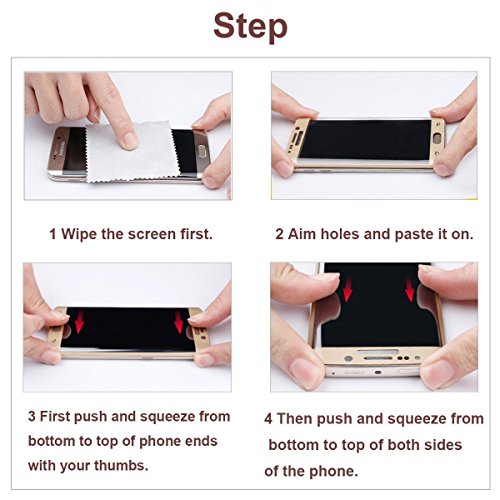 Step

1 Wipe the screen first.

2 Aim holes and paste it on.

3 First push and squeeze from bottom to top of phone ends with your thumbs.

4 Then push and squeeze from bottom to top of both sides of the phone.