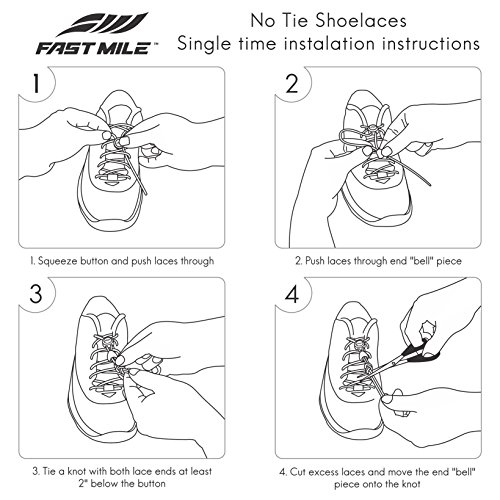 FAST MILE™

No Tie Shoelaces
Single time instalation instructions

1

1. Squeeze button and push laces through

2

2. Push laces through end "bell" piece

3

3. Tie a knot with both lace ends at least 2" below the button

4

4. Cut excess laces and move the end "bell" piece onto the knot