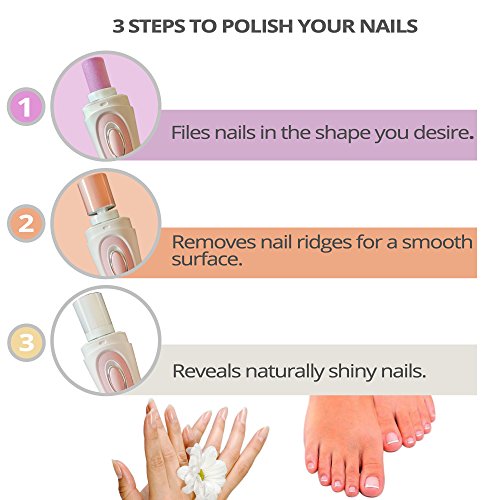 3 STEPS TO POLISH YOUR NAILS

1

Files nails in the shape you desire.

2

Removes nail ridges for a smooth surface.

3

Reveals naturally shiny nails.