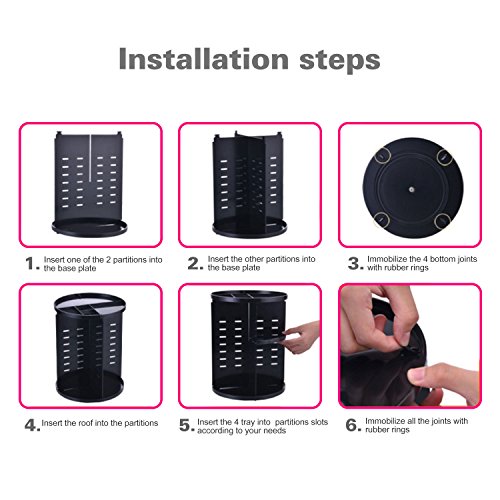 Installation steps

1. Insert one of the 2 partitions into the base plate

2. Insert the other partitions into the base plate

3. Immobilize the 4 bottom joints with rubber rings

4. Insert the roof into the partitions

5. Insert the 4 tray into  partitions slots according to your needs

6. Immobilize all the joints with rubber rings