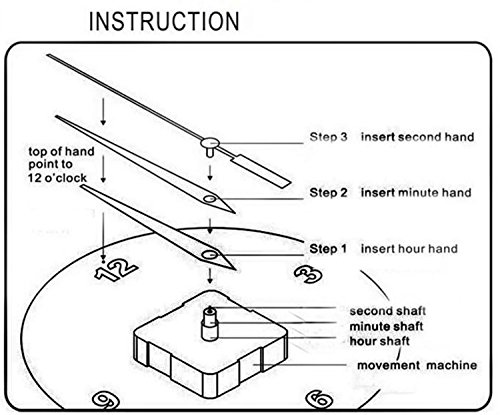 INSTRUCTION

top of hand point to 12 o'clock

Step 3 insert second hand

Step 2 insert minute hand

Step 1 insert hour hand

12

3

second shaft

minute shaft

hour shaft

movement machine

9

6