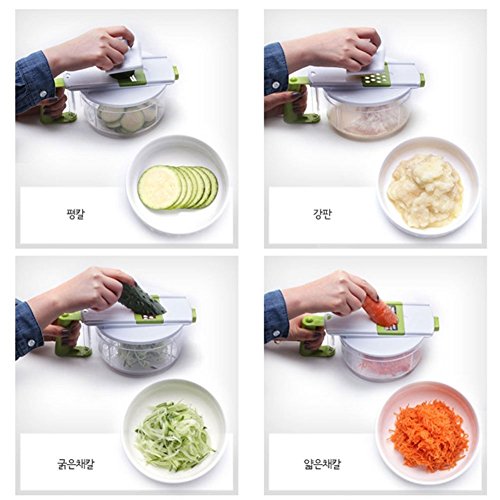 평칼

강판

굵은채칼

얇은채칼