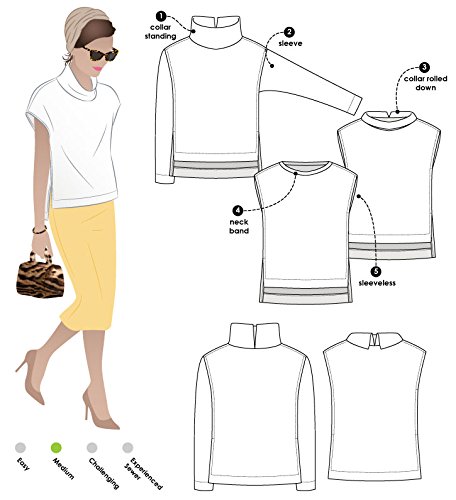 1 collar standing

2 sleeve

3 collar rolled down

4 neck band

5 sleeveless

Easy

Medium

Challenging

Experienced Sewer