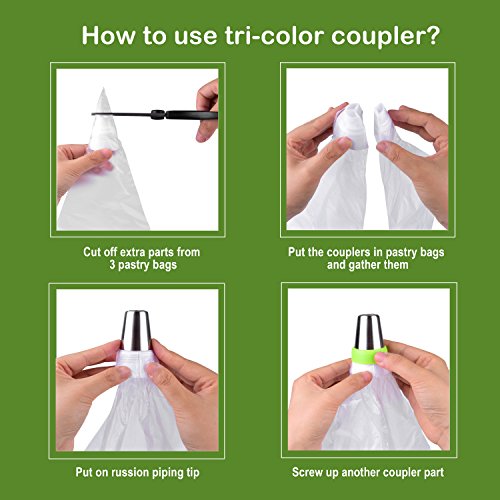 How to use tri-color coupler?

Cut off extra parts from 3 pastry bags

Put the couplers in pastry bags and gather them

Put on russion piping tip

Screw up another coupler part