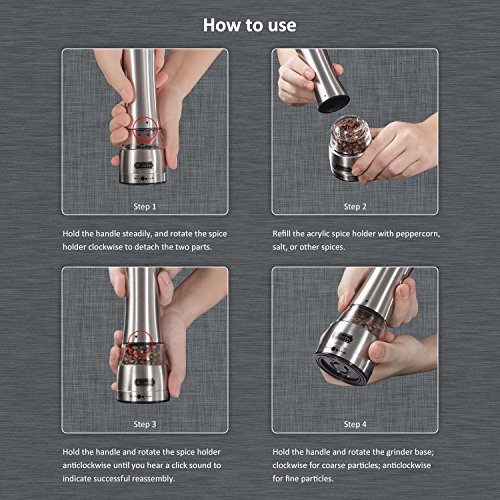 How to use

Step 1

Hold the handle steadily, and rotate the spice holder clockwise to detach the two parts.

Step 2

Refill the acrylic spice holder with peppercorn, salt, or other spices.

Step 3

Hold the handle and rotate the spice holder anticlockwise until you hear a click sound to indicate successful reassembly.

Step 4

Hold the handle and rotate the grinder base; clockwise for coarse particles; anticlockwise for fine particles.