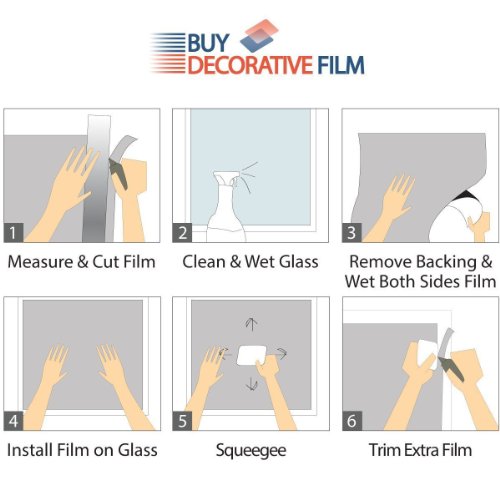 BUY
DECORATIVE FILM

1
Measure & Cut Film

2
Clean & Wet Glass

3
Remove Backing & Wet Both Sides Film

4
Install Film on Glass

5
Squeegee

6
Trim Extra Film