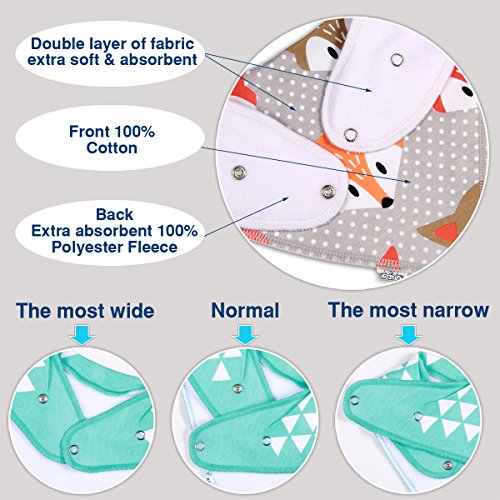 Double layer of fabric
extra soft & absorbent

Front 100%
Cotton

Back
Extra absorbent 100%
Polyester Fleece

The most wide

Normal

The most narrow