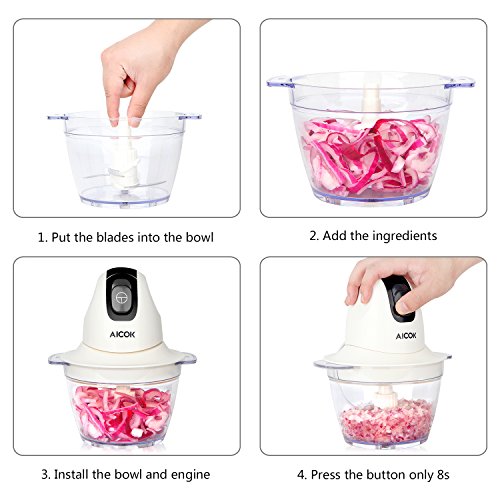 1. Put the blades into the bowl

2. Add the ingredients

AICOK

3. Install the bowl and engine

AICOK

4. Press the button only 8s