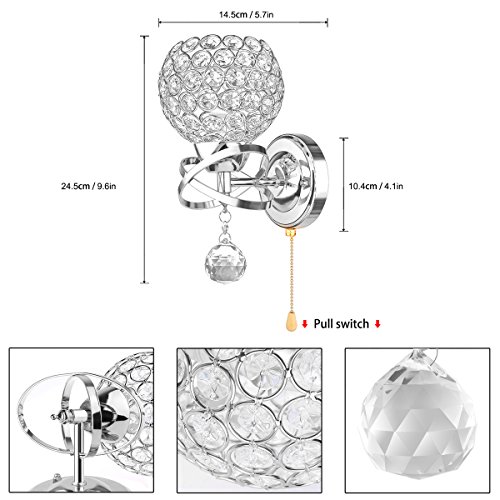 14.5cm / 5.7in

24.5cm / 9.6in

10.4cm / 4.1in

Pull switch