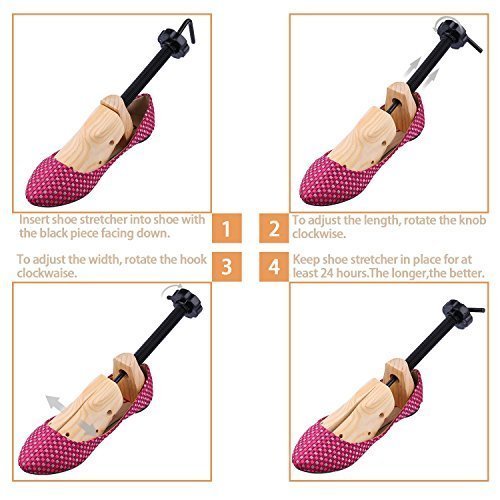 Insert shoe stretcher into shoe with the black piece facing down.

1

2

To adjust the length, rotate the knob clockwise.

To adjust the width, rotate the hook clockwaise.

3

4

Keep shoe stretcher in place for at least 24 hours.The longer,the better.