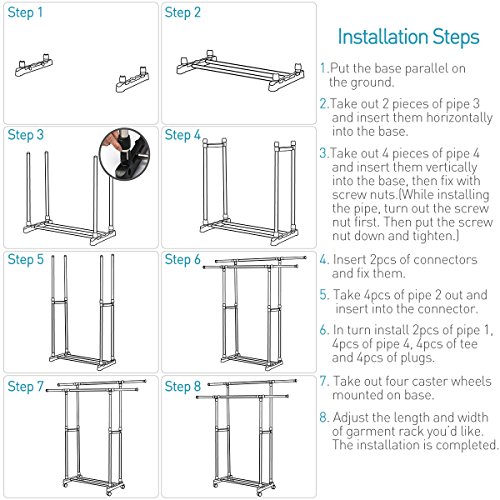 Step 1

Step 2

Step 3

Step 4

Step 5

Step 6

Step 7

Step 8

Installation Steps

1.Put the base parallel on the ground.

2.Take out 2 pieces of pipe 3 and insert them horizontally into the base.

3.Take out 4 pieces of pipe 4 and insert them vertically into the base, then fix with screw nuts.(While installing the pipe, turn out the screw nut first. Then put the screw nut down and tighten.)

4. Insert 2pcs of connectors and fix them.

5. Take 4pcs of pipe 2 out and insert into the connector.

6. In turn install 2pcs of pipe 1, 4pcs of pipe 4, 4pcs of tee and 4pcs of plugs.

7. Take out four caster wheels mounted on base.

8. Adjust the length and width of garment rack you'd like. The installation is completed.