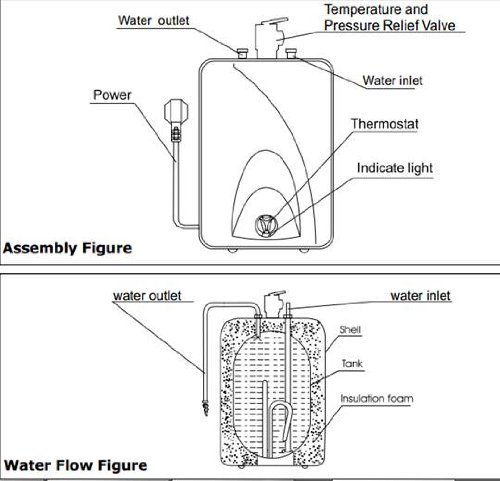 Water outlet

Temperature and
Pressure Relief Valve

Water inlet

Power

Thermostat

Indicate light

Assembly Figure

water outlet

water inlet

Shell

Tank

Insulation foam

Water Flow Figure