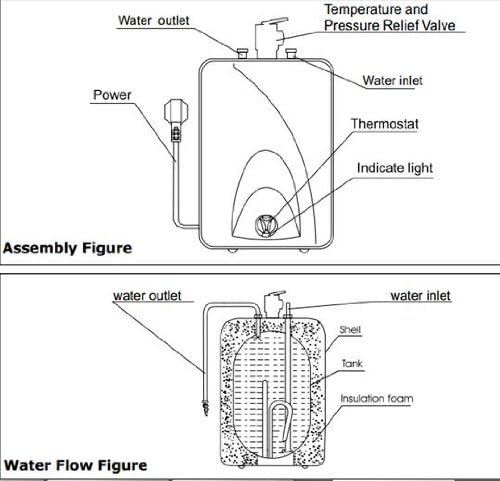 Water outlet

Temperature and Pressure Relief Valve

Water inlet

Power

Thermostat

Indicate light

Assembly Figure

water outlet

water inlet

Shell

Tank

Insulation foam

Water Flow Figure