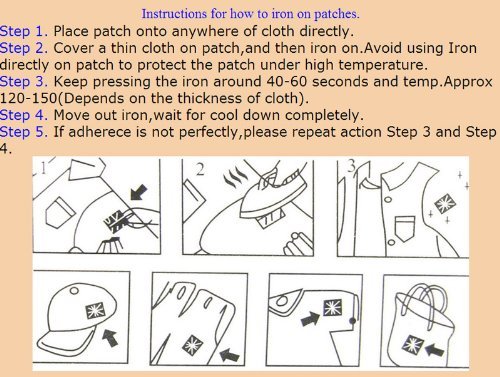 Instructions for how to iron on patches.

Step 1. Place patch onto anywhere of cloth directly.
Step 2. Cover a thin cloth on patch,and then iron on.Avoid using Iron directly on patch to protect the patch under high temperature.
Step 3. Keep pressing the iron around 40-60 seconds and temp.Approx 120-150(Depends on the thickness of cloth).
Step 4. Move out iron,wait for cool down completely.
Step 5. If adherece is not perfectly,please repeat action Step 3 and Step 4.

1

2

3