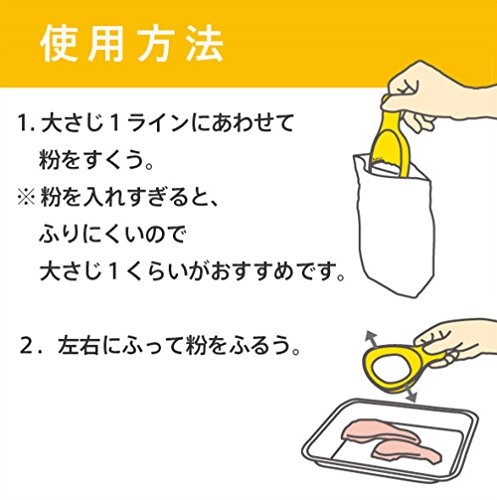 使用方法

1. 大さじ１ラインにあわせて粉をすくう。
※ 粉を入れすぎると、ふりにくいので大さじ１くらいがおすすめです。

2．左右にふって粉をふるう。