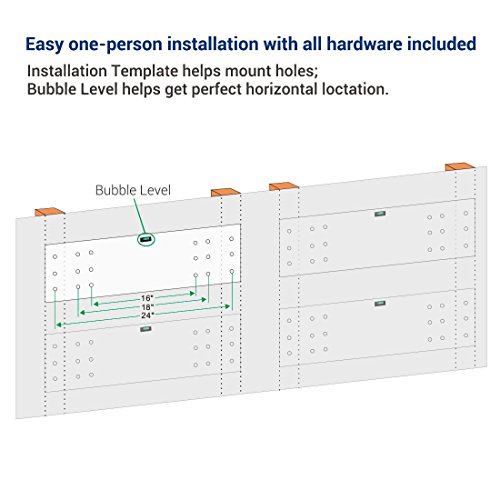 Easy one-person installation with all hardware included

Installation Template helps mount holes;
Bubble Level helps get perfect horizontal loctation.

Bubble Level

16"
18"
24"