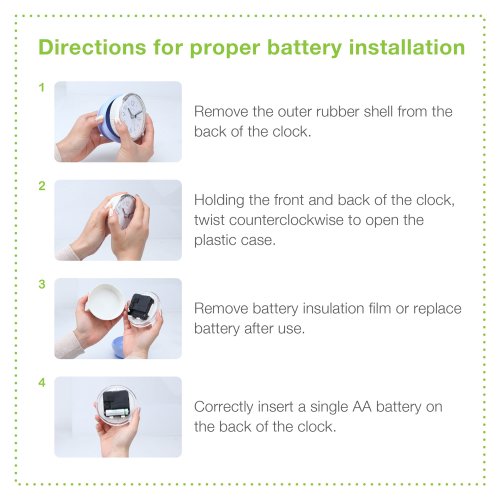 Directions for proper battery installation

1

Remove the outer rubber shell from the back of the clock.

2

Holding the front and back of the clock, twist counterclockwise to open the plastic case.

3

Remove battery insulation film or replace battery after use.

4

Correctly insert a single AA battery on the back of the clock.