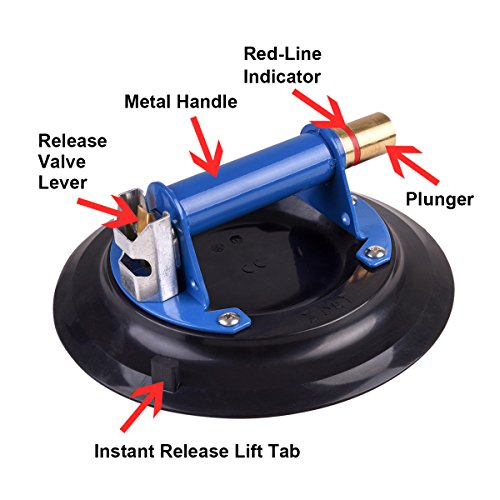 Red-Line Indicator

Metal Handle

Release Valve Lever

Plunger

Instant Release Lift Tab