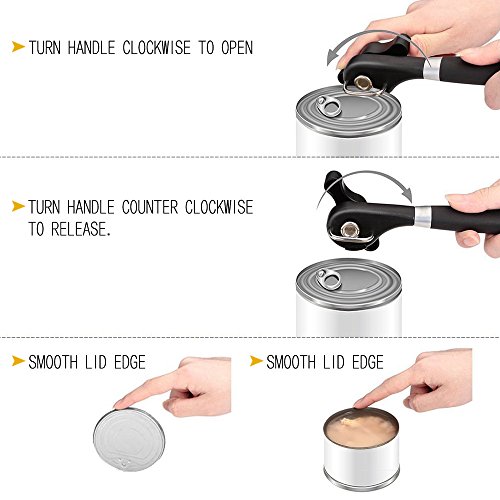 TURN HANDLE CLOCKWISE TO OPEN

TURN HANDLE COUNTER CLOCKWISE TO RELEASE.

SMOOTH LID EDGE

SMOOTH LID EDGE