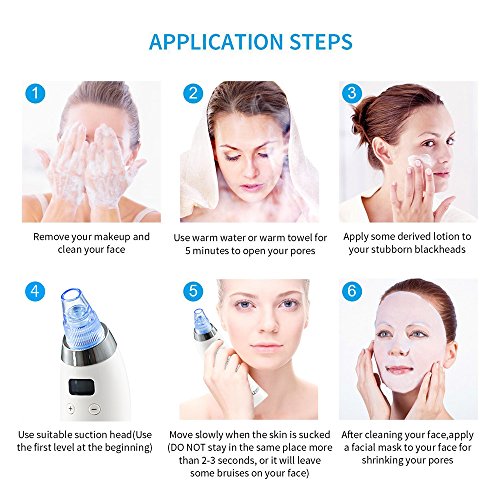 APPLICATION STEPS

1

Remove your makeup and clean your face

2

Use warm water or warm towel for 5 minutes to open your pores

3

Apply some derived lotion to your stubborn blackheads

4

+ −

Use suitable suction head(Use the first level at the beginning)

5

Move slowly when the skin is sucked (DO NOT stay in the same place more than 2-3 seconds, or it will leave some bruises on your face)

6

After cleaning your face,apply a facial mask to your face for shrinking your pores