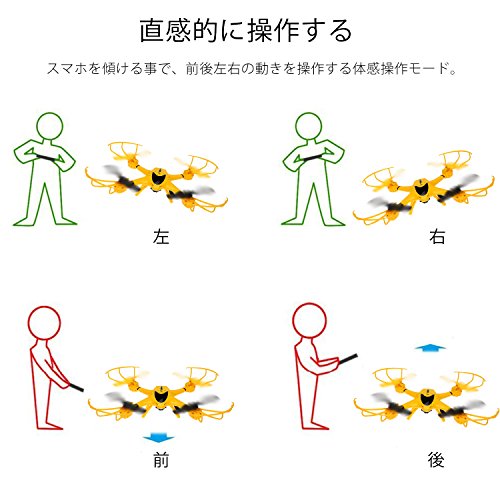 直感的に操作する

スマホを傾ける事で、前後左右の動きを操作する体感操作モード。

左

右

前

後