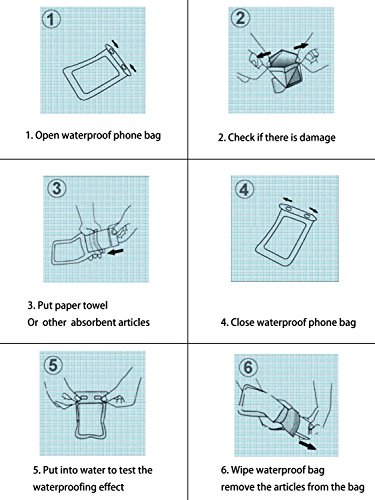 1

1. Open waterproof phone bag

2

2. Check if there is damage

3

3. Put paper towel
Or other absorbent articles

4

4. Close waterproof phone bag

5

5. Put into water to test the waterproofing effect

6

6. Wipe waterproof bag
remove the articles from the bag