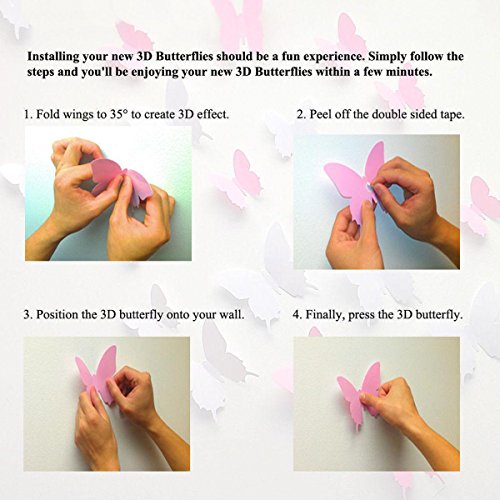 Installing your new 3D Butterflies should be a fun experience. Simply follow the steps and you'll be enjoying your new 3D Butterflies within a few minutes.

1. Fold wings to 35° to create 3D effect.

2. Peel off the double sided tape.

3. Position the 3D butterfly onto your wall.

4. Finally, press the 3D butterfly.