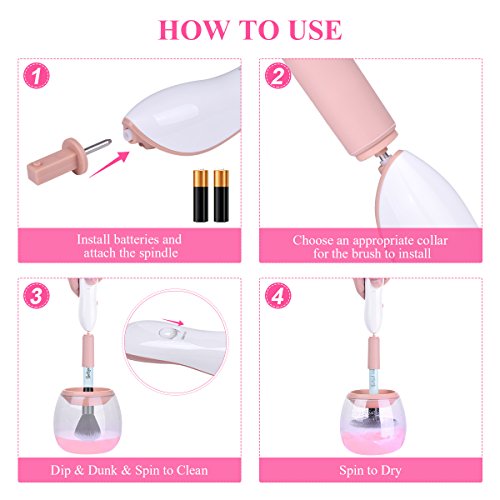 HOW TO USE

1

Install batteries and attach the spindle

2

Choose an appropriate collar for the brush to install

3

Dip & Dunk & Spin to Clean

4

Spin to Dry