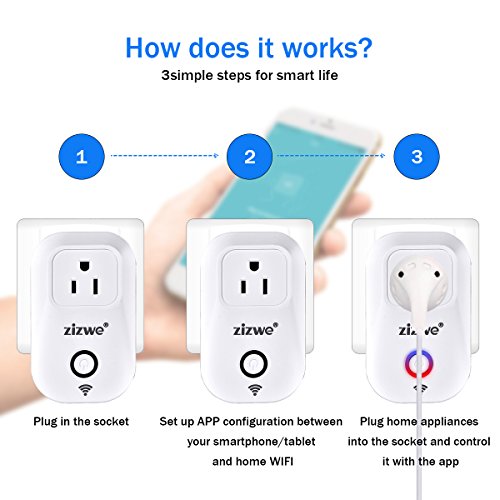 How does it works?
3simple steps for smart life

1
2
3

zizwe®
zizwe®
zizwe®

Plug in the socket

Set up APP configuration between your smartphone/tablet and home WIFI

Plug home appliances into the socket and control it with the app