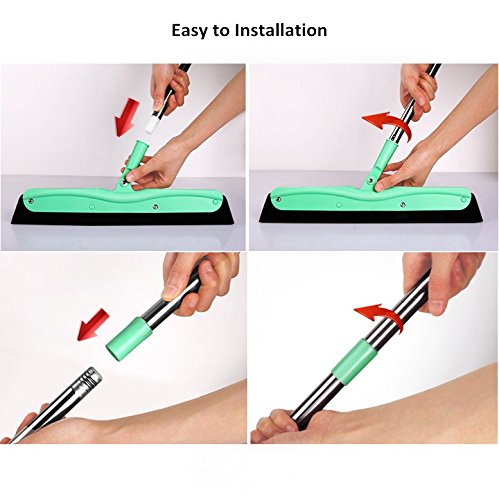 Easy to Installation