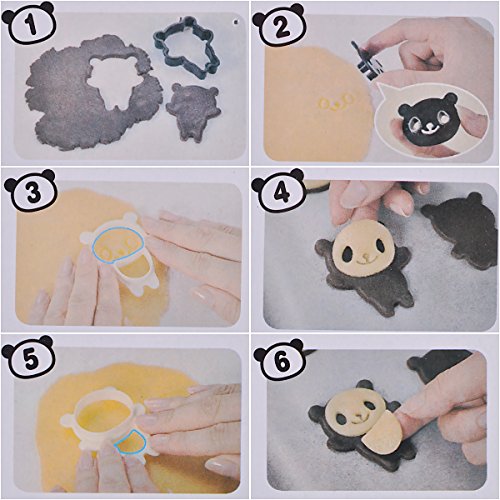 1

2

3

4

5

6