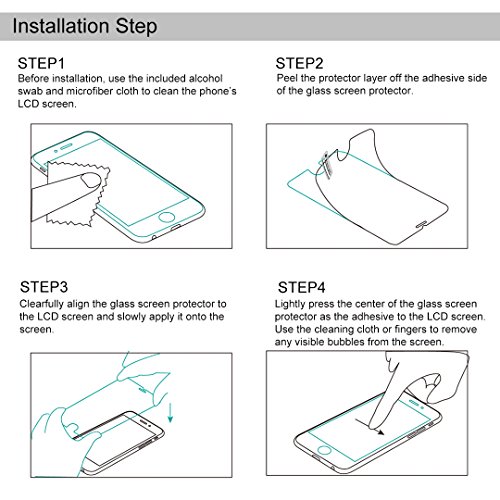 Installation Step

STEP1
Before installation, use the included alcohol swab and microfiber cloth to clean the phone's LCD screen.

STEP2
Peel the protector layer off the adhesive side of the glass screen protector.

STEP3
Clearfully align the glass screen protector to the LCD screen and slowly apply it onto the screen.

STEP4
Lightly press the center of the glass screen protector as the adhesive to the LCD screen. Use the cleaning cloth or fingers to remove any visible bubbles from the screen.