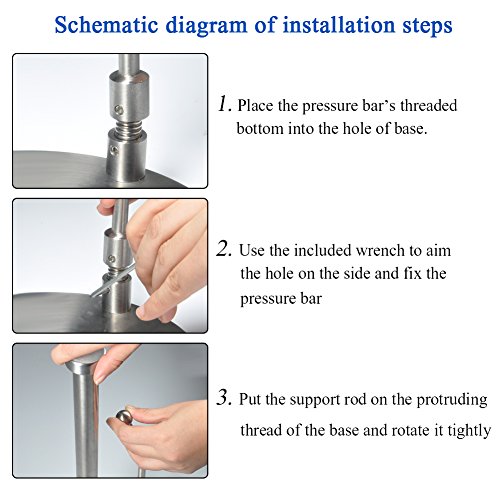 Schematic diagram of installation steps

1. Place the pressure bar's threaded bottom into the hole of base.

2. Use the included wrench to aim the hole on the side and fix the pressure bar

3. Put the support rod on the protruding thread of the base and rotate it tightly