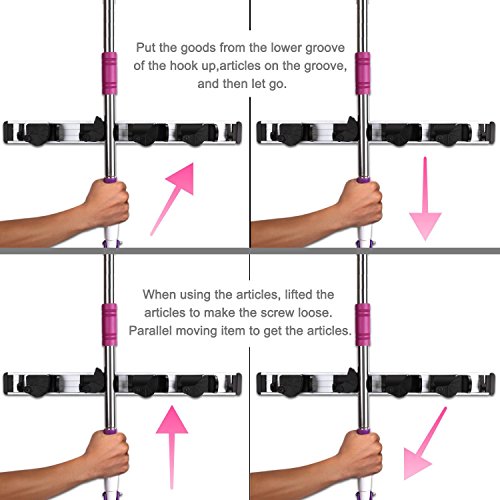 Put the goods from the lower groove of the hook up,articles on the groove, and then let go.

When using the articles, lifted the articles to make the screw loose. Parallel moving item to get the articles.