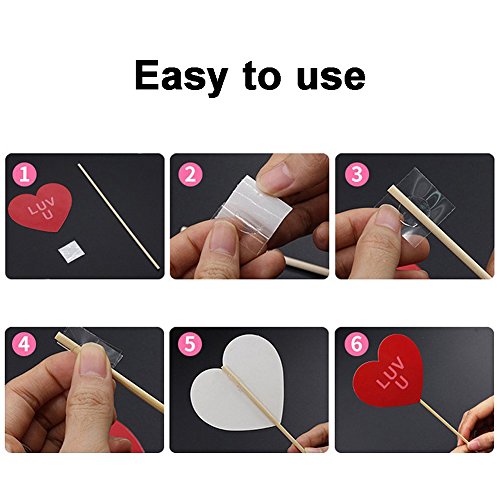 Easy to use

1
LUV
U

2

3

4

5

6
LUV
U