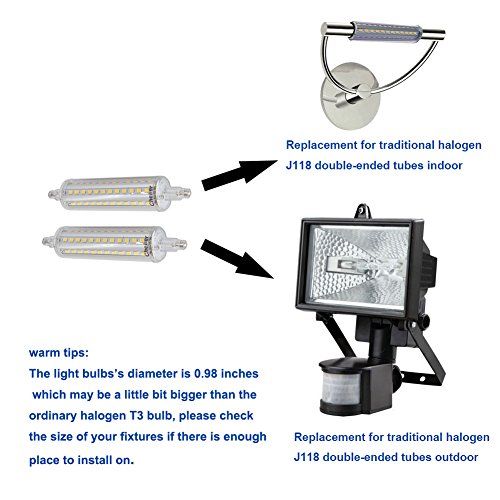 Replacement for traditional halogen J118 double-ended tubes indoor

warm tips:
The light bulbs's diameter is 0.98 inches which may be a little bit bigger than the ordinary halogen T3 bulb, please check the size of your fixtures if there is enough place to install on.

Replacement for traditional halogen J118 double-ended tubes outdoor