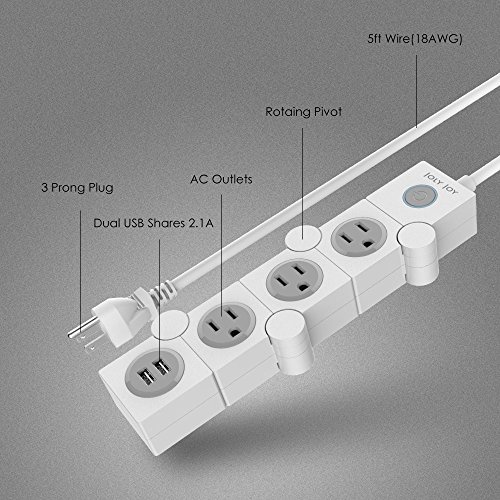 5ft Wire(18AWG)

Rotaing Pivot

AC Outlets

3 Prong Plug

Dual USB Shares 2.1A

JOLY JOY