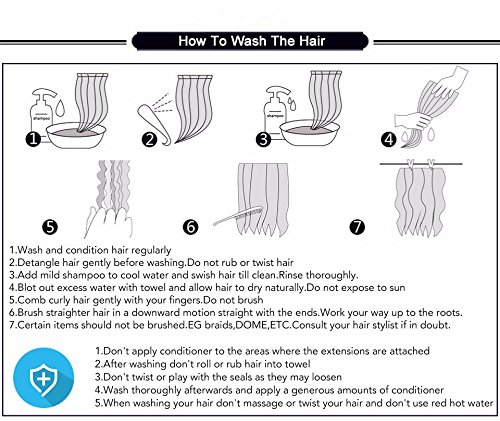 How To Wash The Hair

shampoo

1

2

shampoo

3

4

5

6

7

1.Wash and condition hair regularly
2.Detangle hair gently before washing.Do not rub or twist hair
3.Add mild shampoo to cool water and swish hair till clean.Rinse thoroughly.
4.Blot out excess water with towel and allow hair to dry naturally.Do not expose to sun
5.Comb curly hair gently with your fingers.Do not brush
6.Brush straighter hair in a downward motion straight with the ends.Work your way up to the roots.
7.Certain items should not be brushed.EG braids,DOME,ETC.Consult your hair stylist if in doubt.

1.Don't apply conditioner to the areas where the extensions are attached
2.After washing don't roll or rub hair into towel
3.Don't twist or play with the seals as they may loosen
4.Wash thoroughly afterwards and apply a generous amounts of conditioner
5.When washing your hair don't massage or twist your hair and don't use red hot water