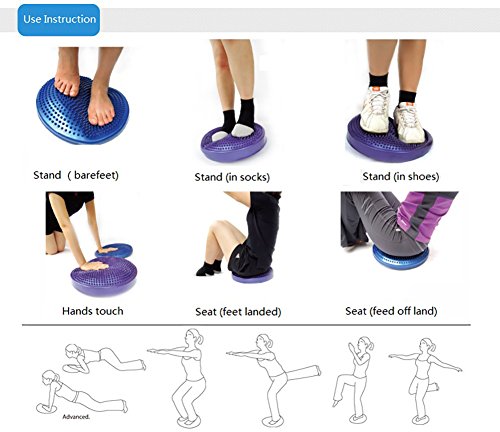 Use Instruction

Stand ( barefeet)

Stand (in socks)

Stand (in shoes)

Hands touch

Seat (feet landed)

Seat (feed off land)

Advanced.