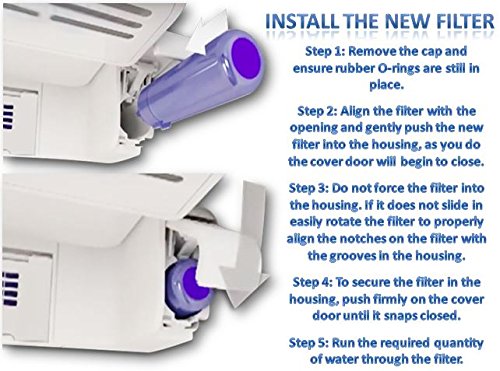 INSTALL THE NEW FILTER

Step 1: Remove the cap and ensure rubber O-rings are still in place.

Step 2: Align the filter with the opening and gently push the new filter into the housing, as you do the cover door will begin to close.

Step 3: Do not force the filter into the housing. If it does not slide in easily rotate the filter to properly align the notches on the filter with the grooves in the housing.

Step 4: To secure the filter in the housing, push firmly on the cover door until it snaps closed.

Step 5: Run the required quantity of water through the filter.