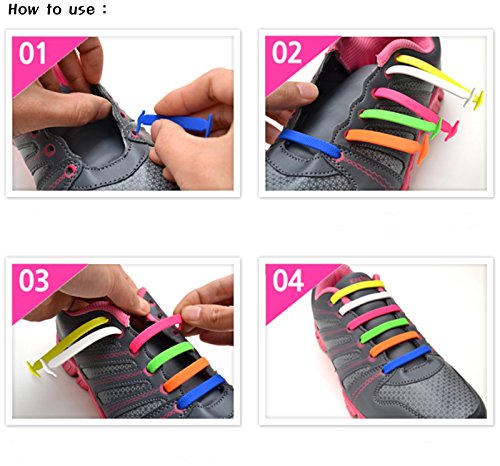 How to use :

01

02

03

04