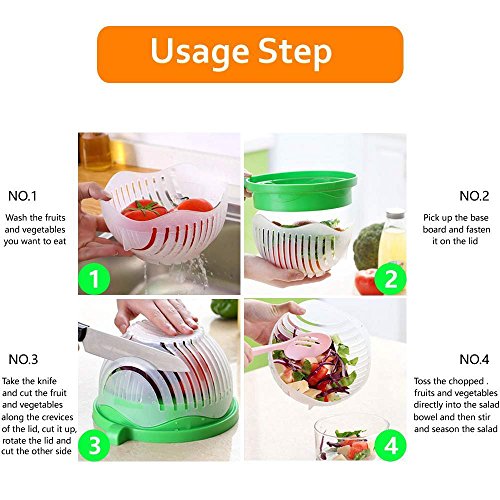 Usage Step

NO.1

Wash the fruits and vegetables you want to eat

1

NO.2

Pick up the base board and fasten it on the lid

2

NO.3

Take the knife and cut the fruit and vegetables along the crevices of the lid, cut it up, rotate the lid and cut the other side

3

NO.4

Toss the chopped . fruits and vegetables directly into the salad bowel and then stir and season the salad

4