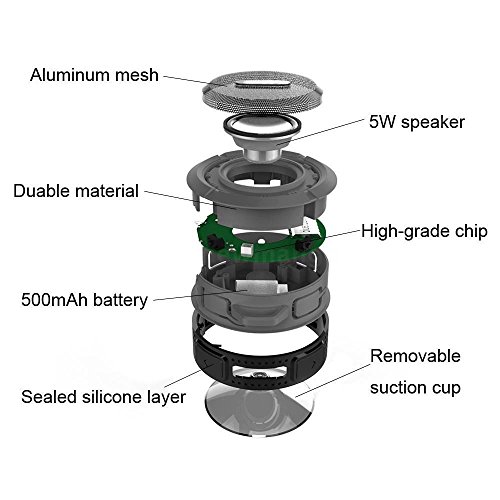 Aluminum mesh

5W speaker

Duable material

High-grade chip

500mAh battery

Removable suction cup

Sealed silicone layer